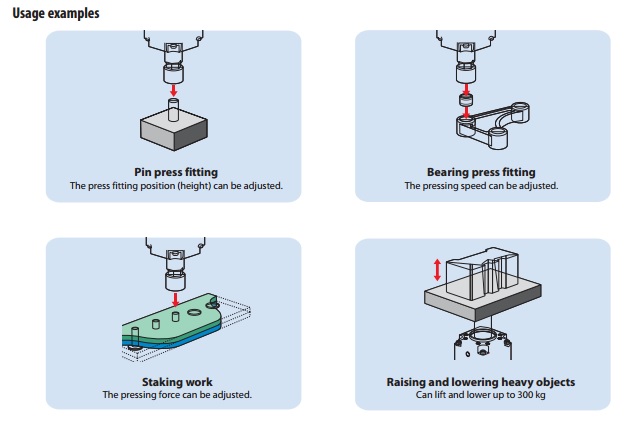 Usage examples

Pin press fitting
The press fitting position (height) can be adjusted.

Bearing press fitting
The pressing speed can be adjusted.

Staking work
The pressing force can be adjusted.

Raising and lowering heavy objects
Can lift and lower up to 300 kg